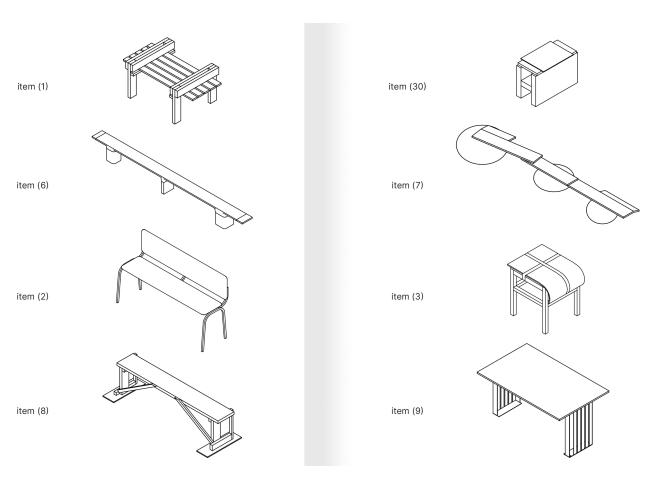 item (1)

item (6)

item (2)

item (8)

item (30)

item (7)

item (3)

item (9)