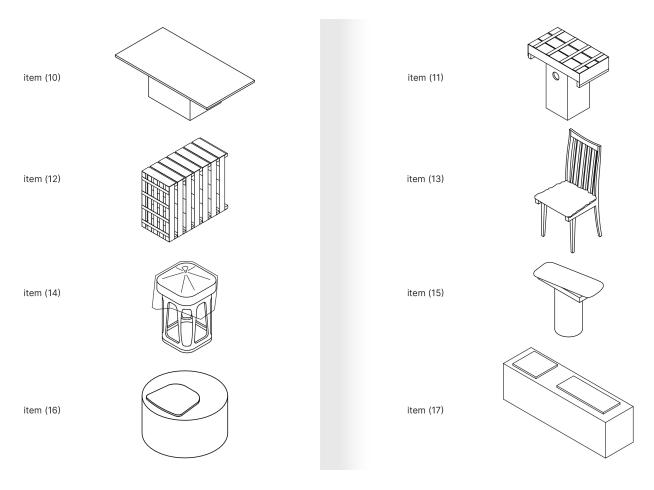 item (10)

item (12)

item (14)

item (16)

item (11)

item (13)

item (15)

item (17)